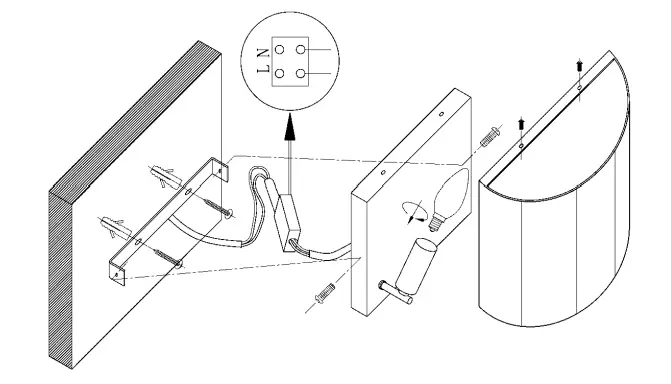 L N