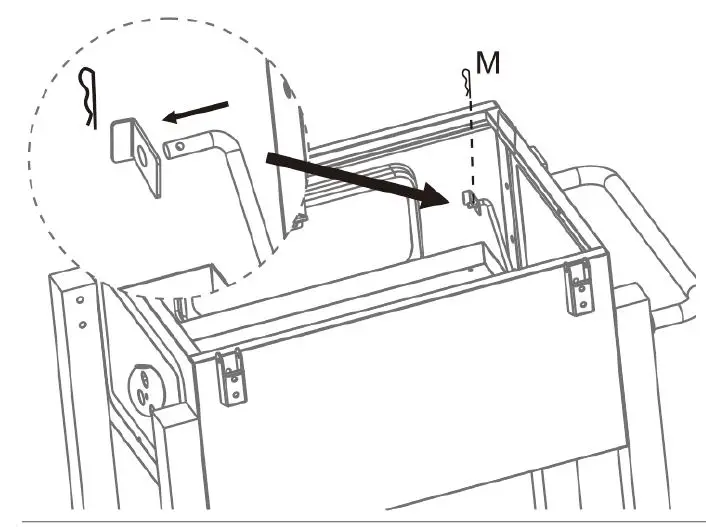 M