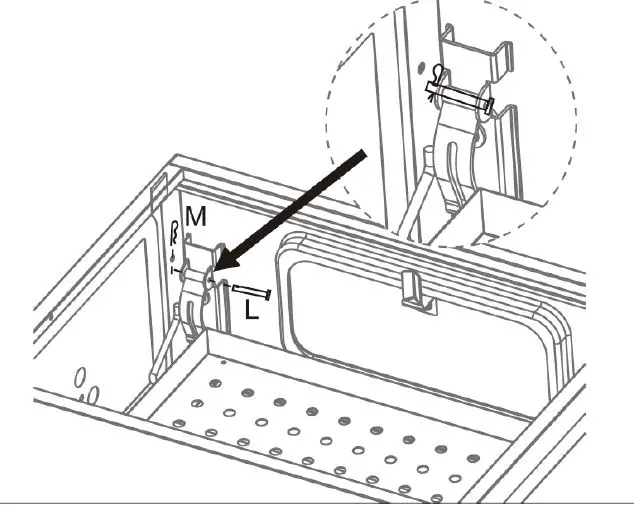 M

L