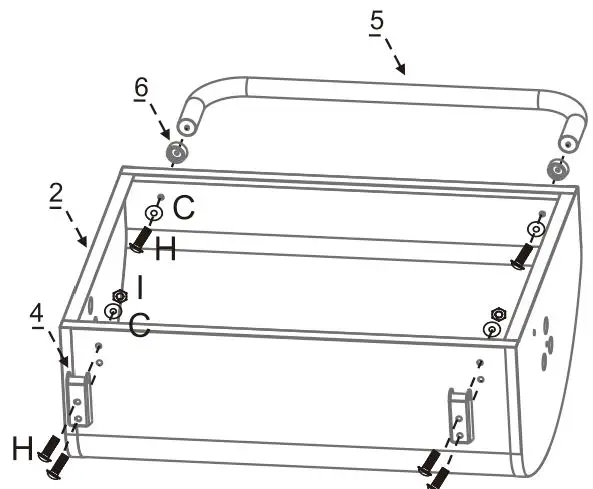 5
6
2
C
H
I
C
4
H