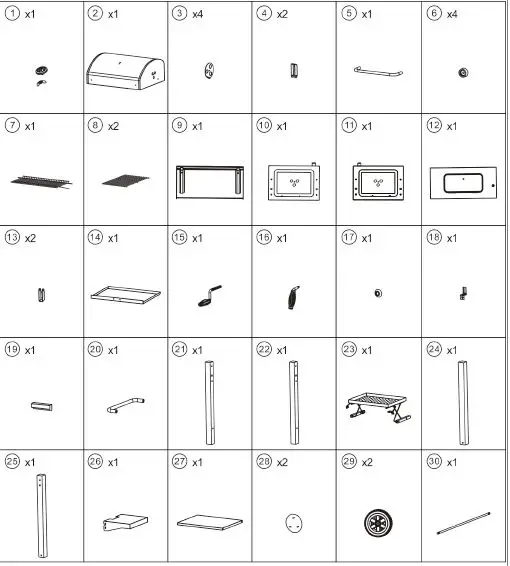 | 1 x1 | 2 x1 | 3 x4 | 4 x2 | 5 x1 | 6 x4 |
|---|---|---|---|---|---|
| 7 x1 | 8 x2 | 9 x1 | 10 x1 | 11 x1 | 12 x1 |
| 13 x2 | 14 x1 | 15 x1 | 16 x1 | 17 x1 | 18 x1 |
| 19 x1 | 20 x1 | 21 x1 | 22 x1 | 23 x1 | 24 x1 |
| 25 x1 | 26 x1 | 27 x1 | 28 x2 | 29 x2 | 30 x1 |