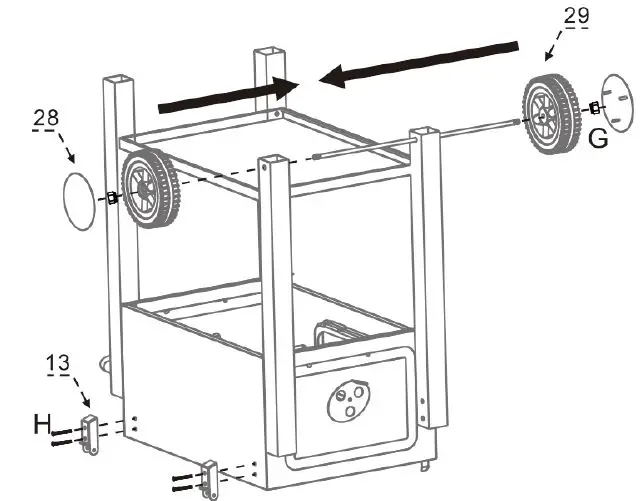 29

28

G

13

H