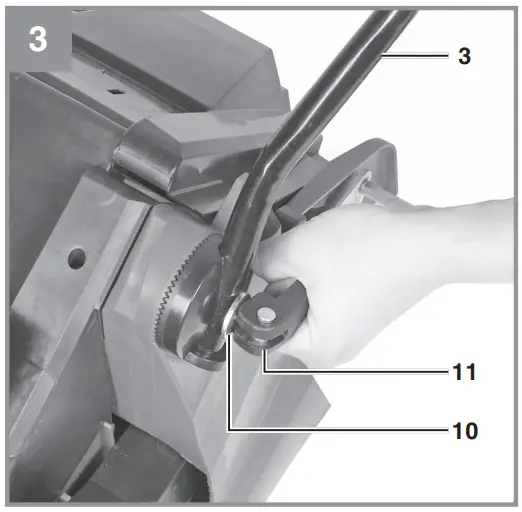 3

3

11

10