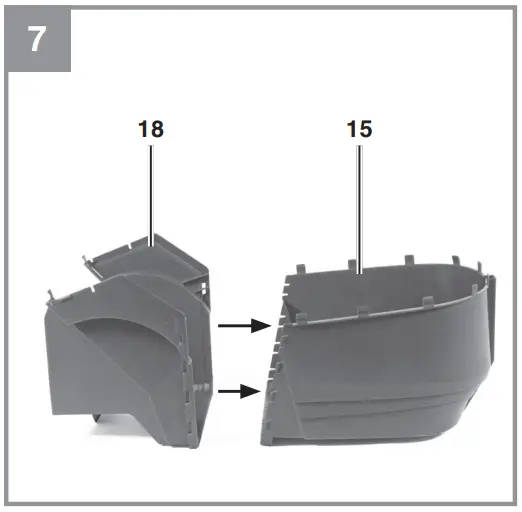 7

18

15