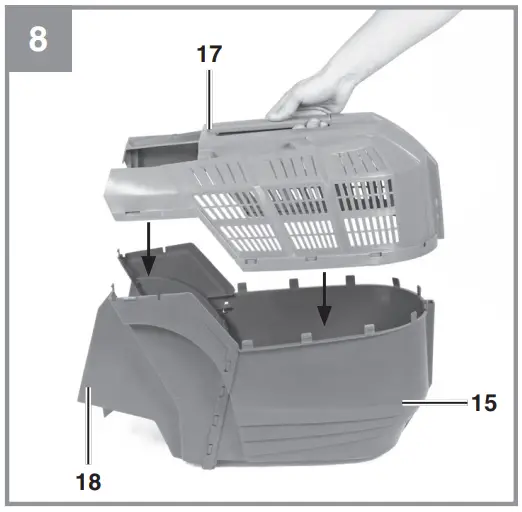 8
17
15
18