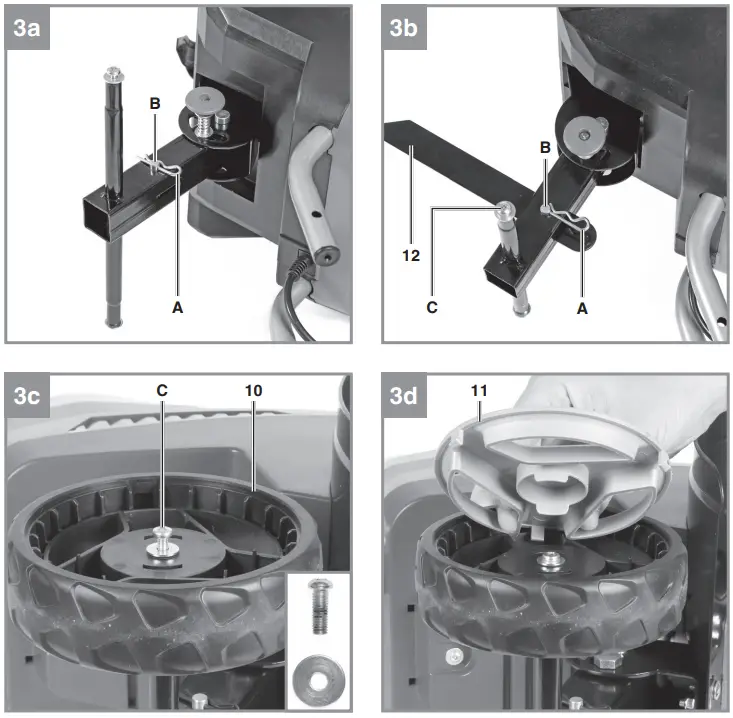 3a
B
A

3b
B
12
C
A

3c
C
10

3d
11