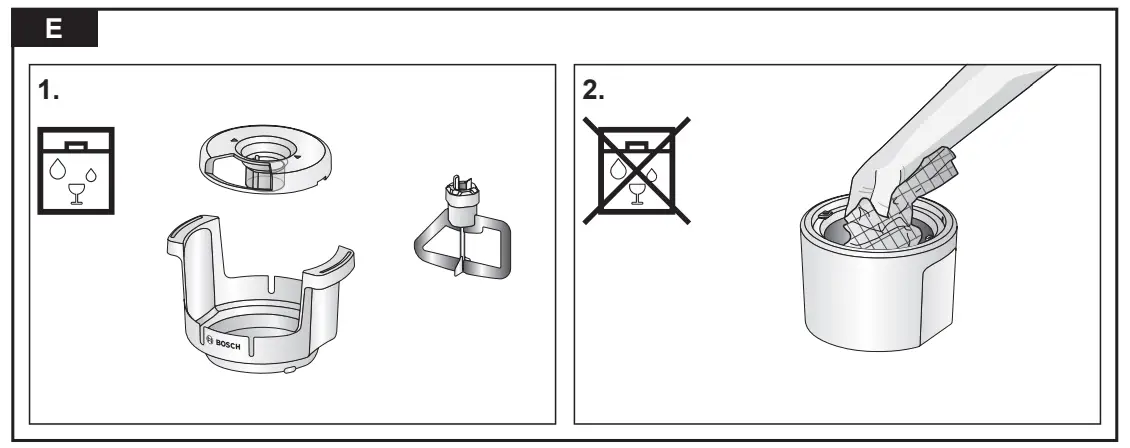 E

1.

BOSCH

2.