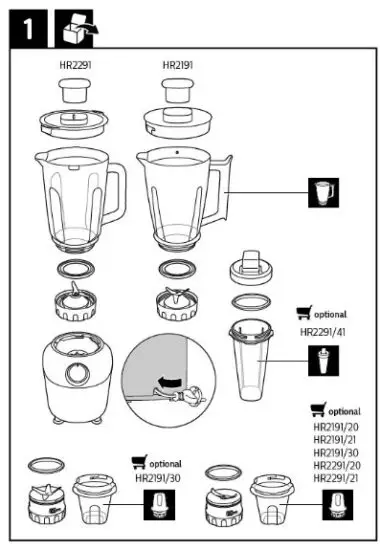 1

HR2291

HR2191

optional
HR2291/41

optional
HR2191/20
HR2191/21
HR2191/30
HR2291/20
HR2291/21

optional
HR2191/30