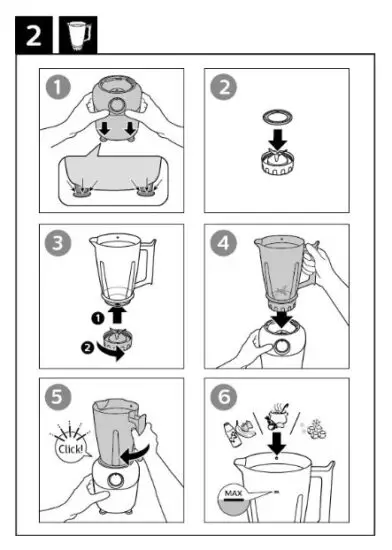 2

1

2

3

1

2

4

5

Click!

6

MAX