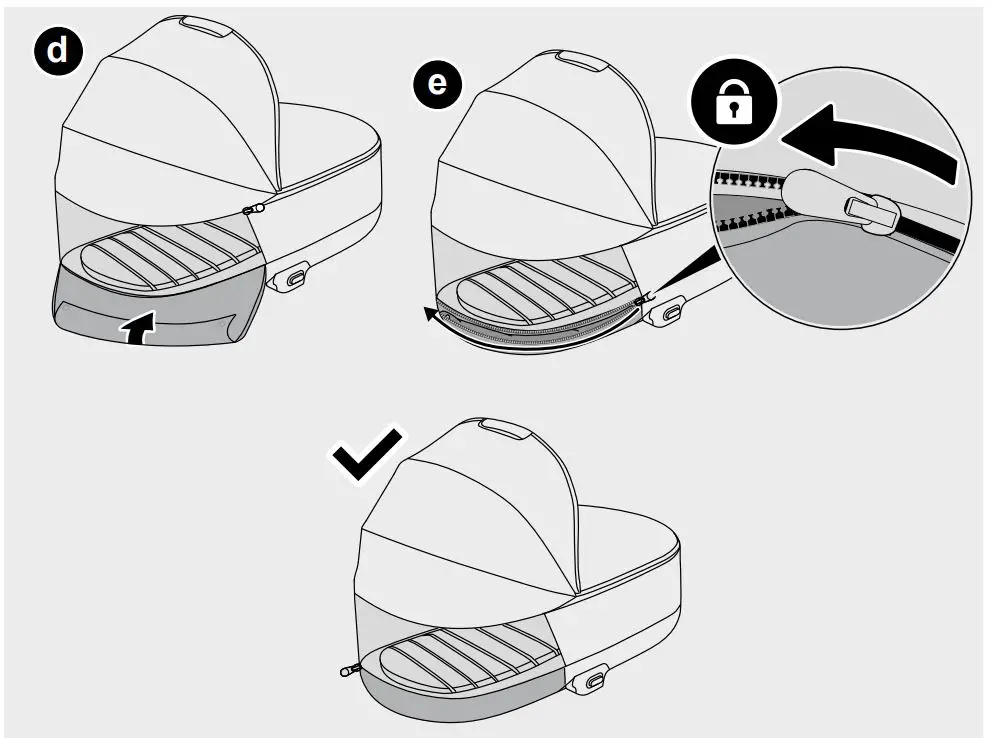 d

e