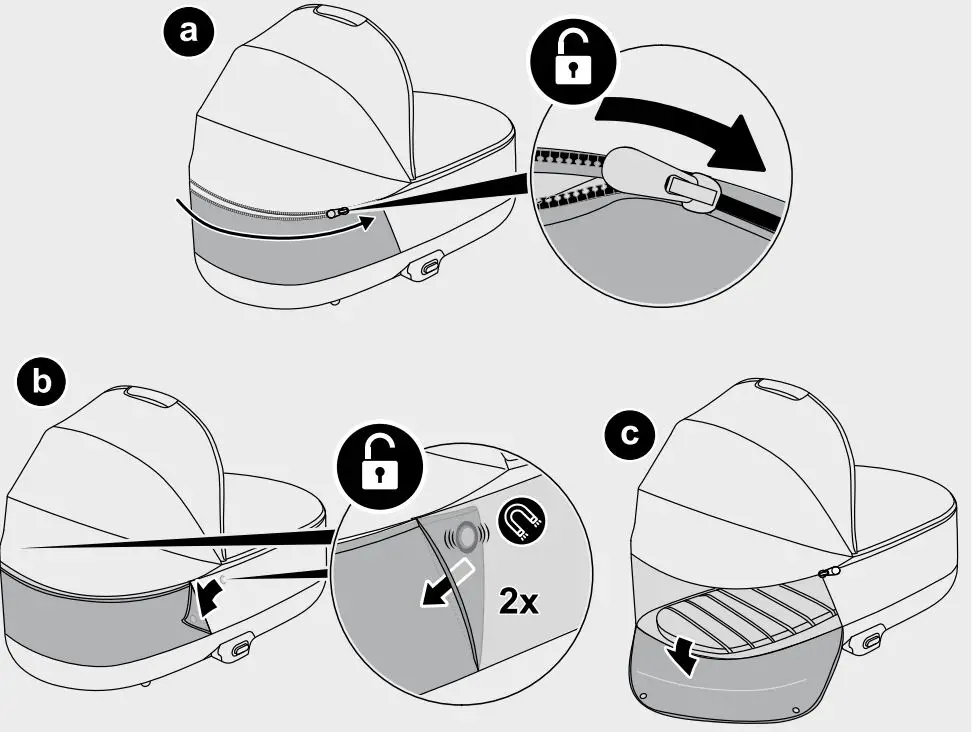 a

b

2x

c