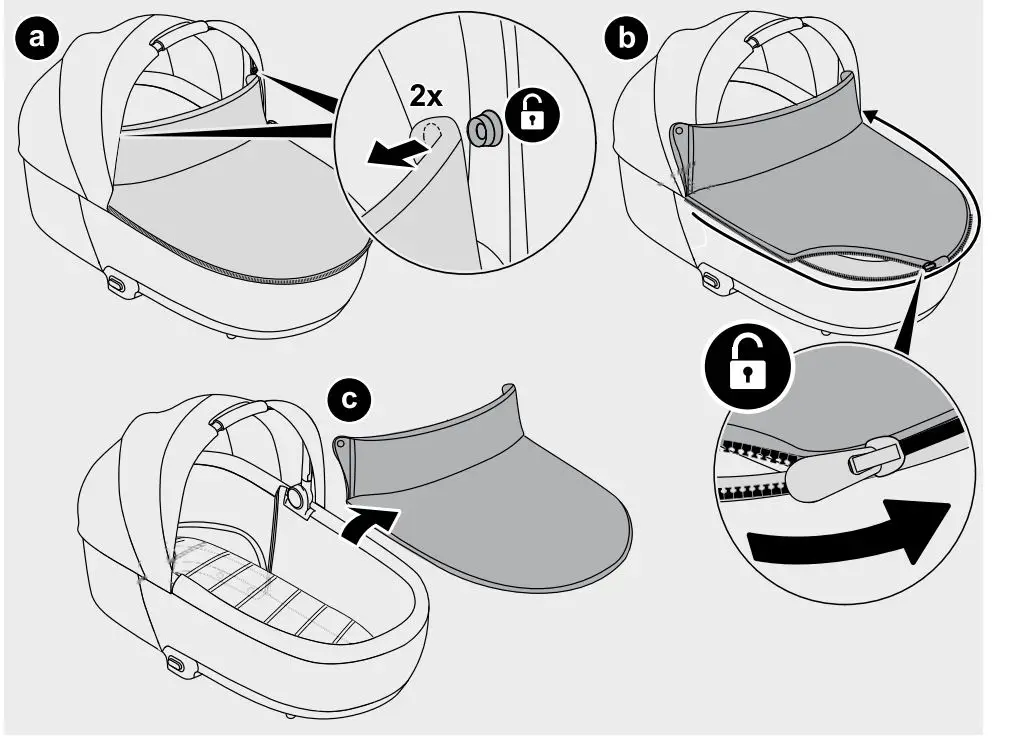 a

2x

b

c