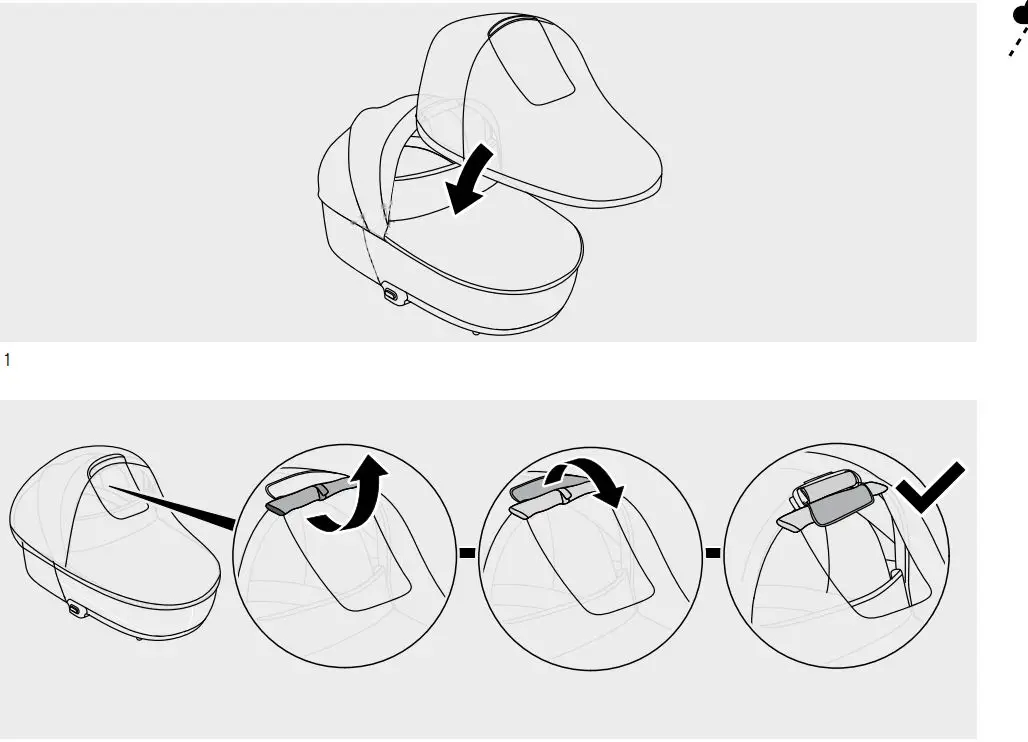 1