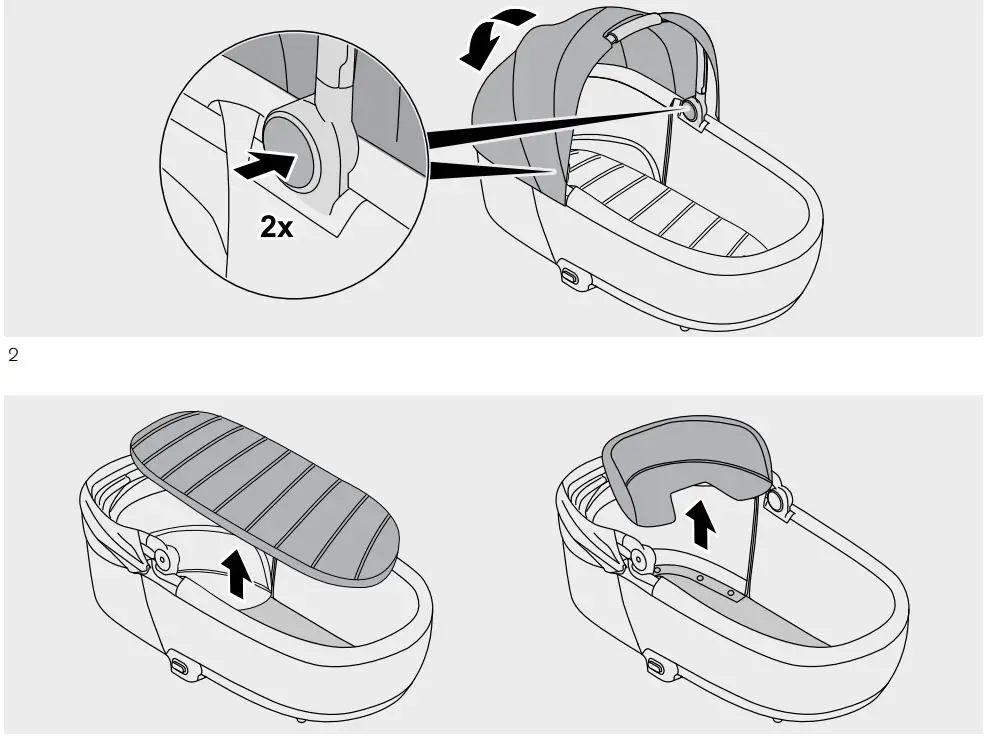 2x

2