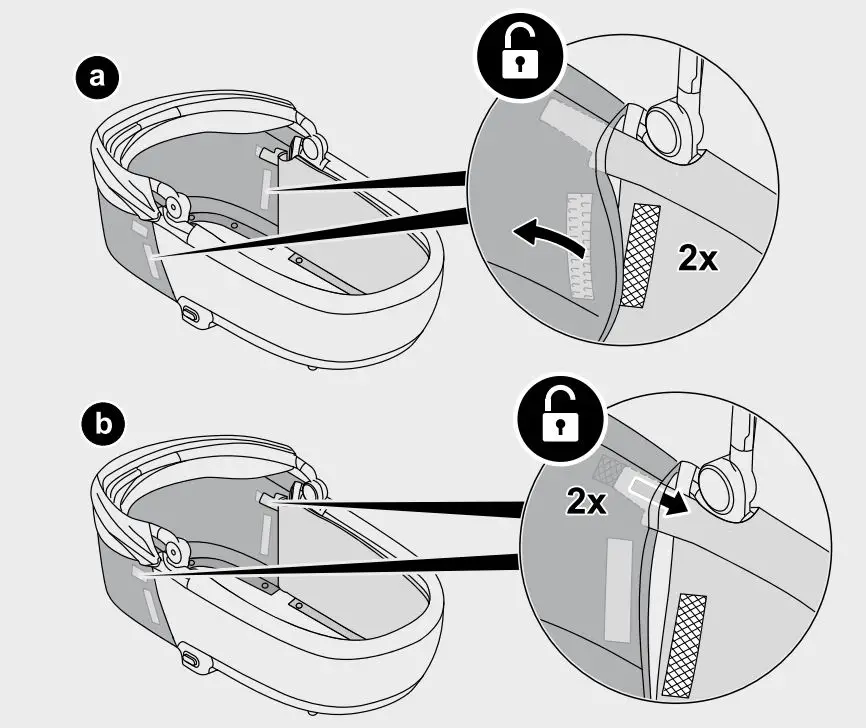 a

2x

b

2x