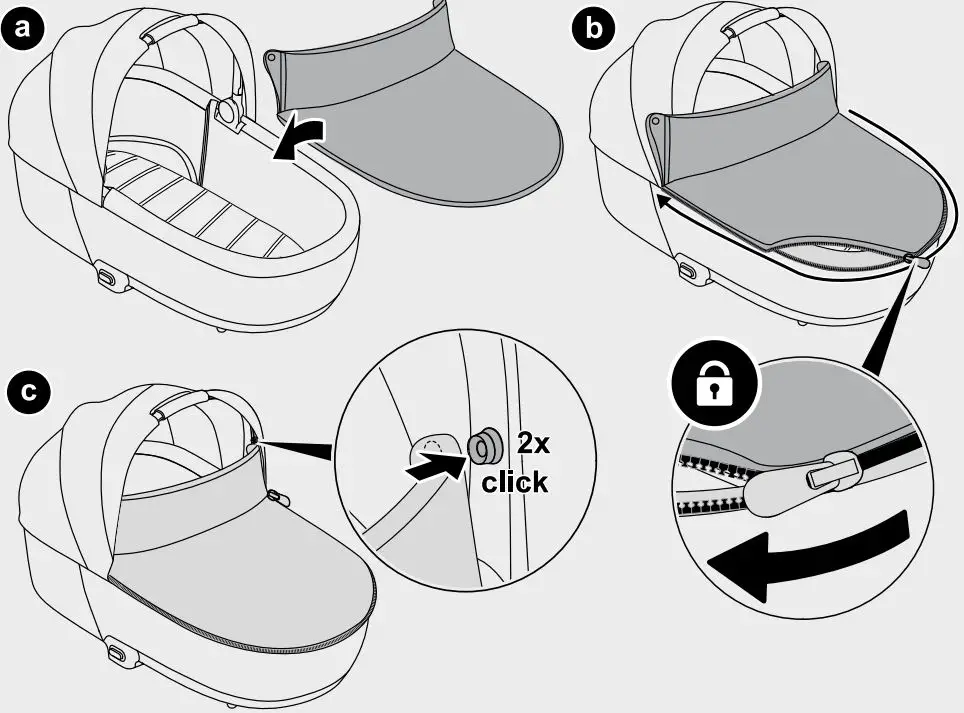 a

b

c

2x
click