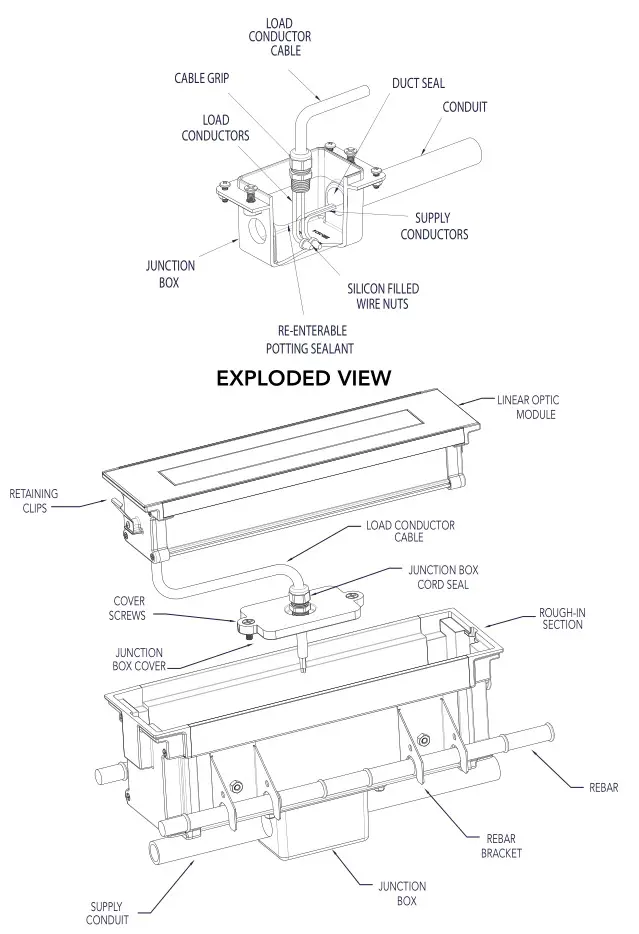 LOAD CONDUCTOR CABLE

CABLE GRIP

DUCT SEAL

CONDUIT

LOAD CONDUCTORS

SUPPLY CONDUCTORS

JUNCTION BOX

SILICON FILLED WIRE NUTS

RE-ENTERABLE POTTING SEALANT

EXPLODED VIEW

LINEAR OPTIC MODULE

RETAINING CLIPS

LOAD CONDUCTOR CABLE

JUNCTION BOX CORD SEAL

COVER SCREWS

ROUGH-IN SECTION

JUNCTION BOX COVER

REBAR

REBAR BRACKET

JUNCTION BOX

SUPPLY CONDUIT