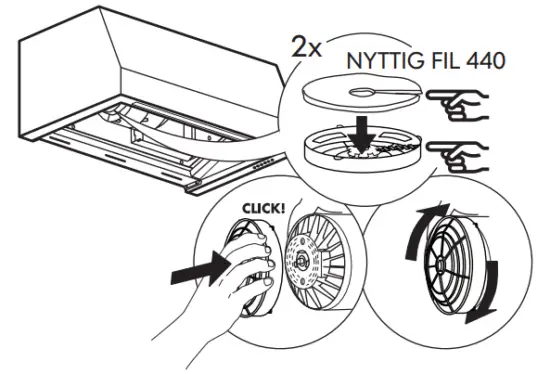 2x
NYTTIG FIL 440
CLICK!