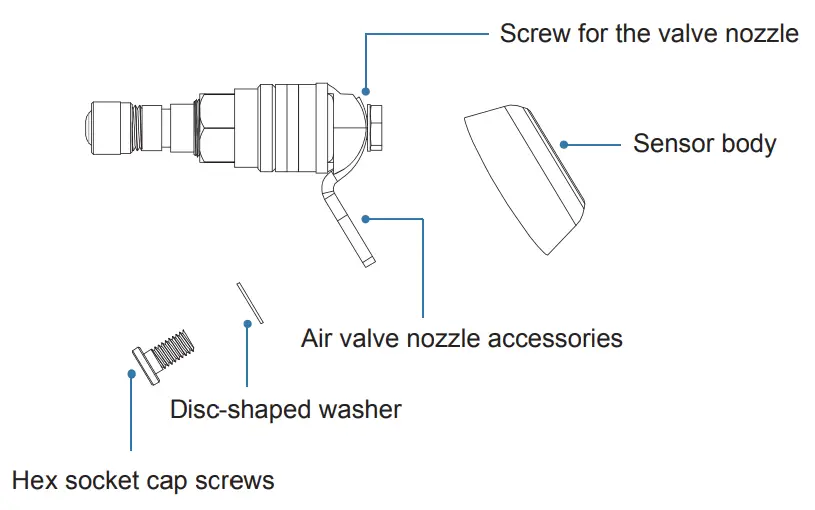 Screw for the valve nozzle

Sensor body

Air valve nozzle accessories

Disc-shaped washer

Hex socket cap screws