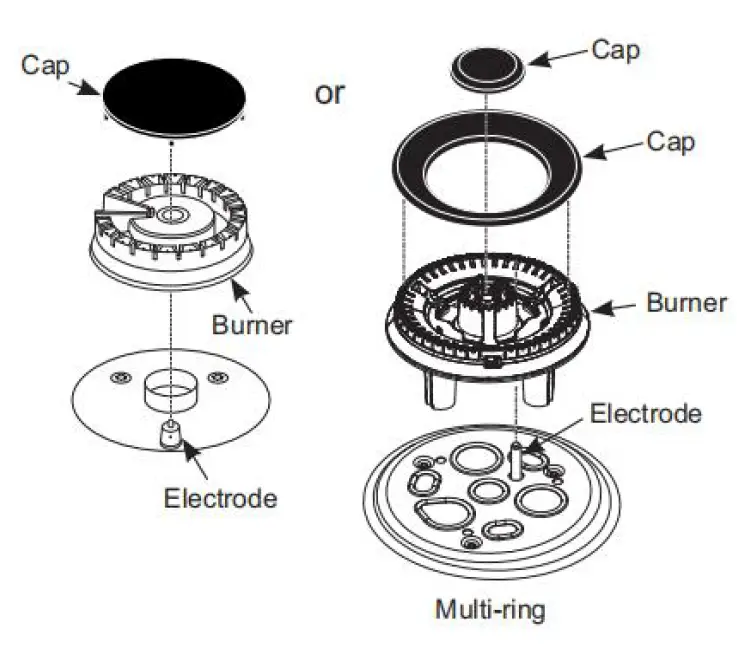 Cap

Burner

Electrode

or

Cap

Cap

Burner

Electrode

Multi-ring