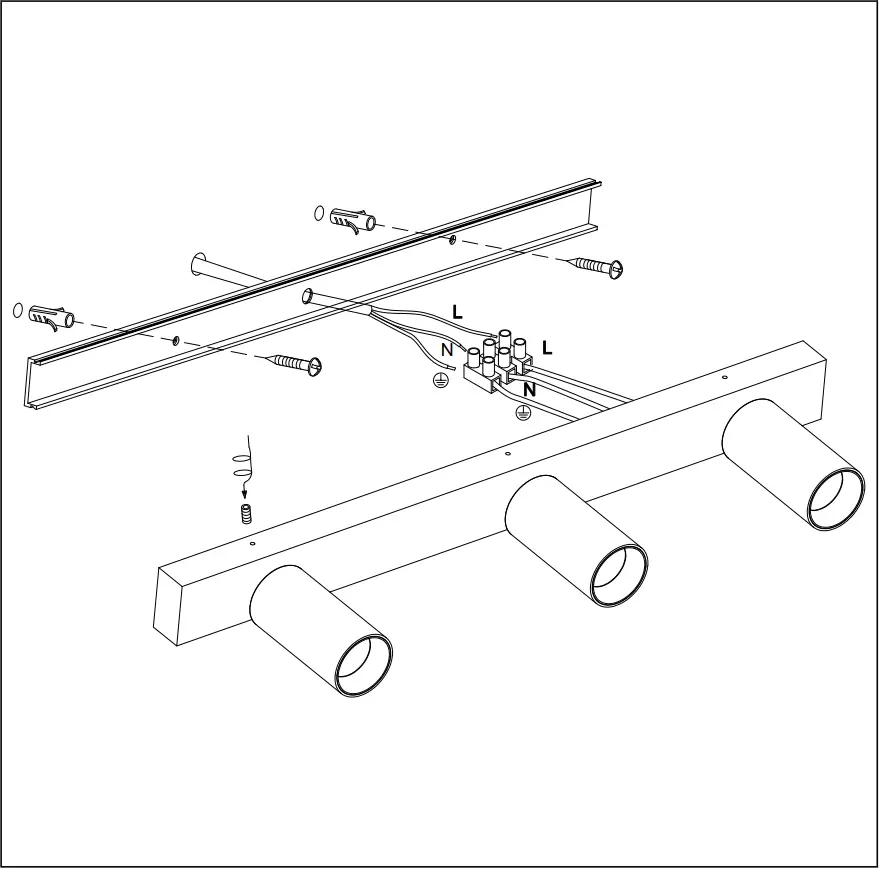 L
N
L
N