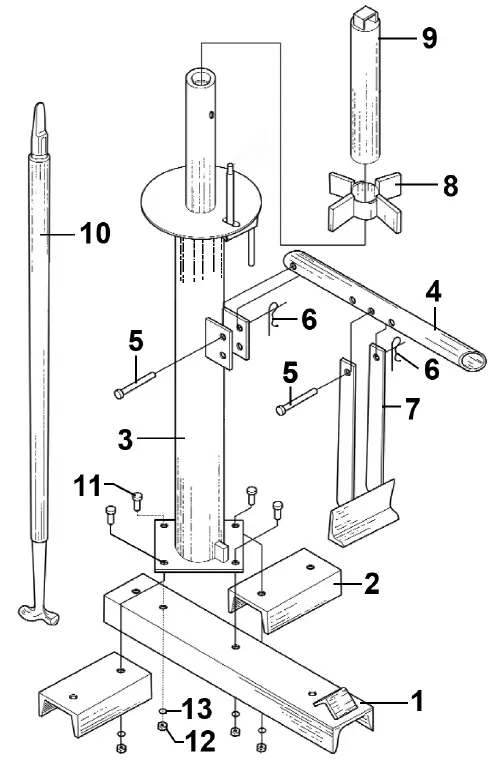 9
8
10
4
6
5
6
5
7
3
11
2
1
13
12