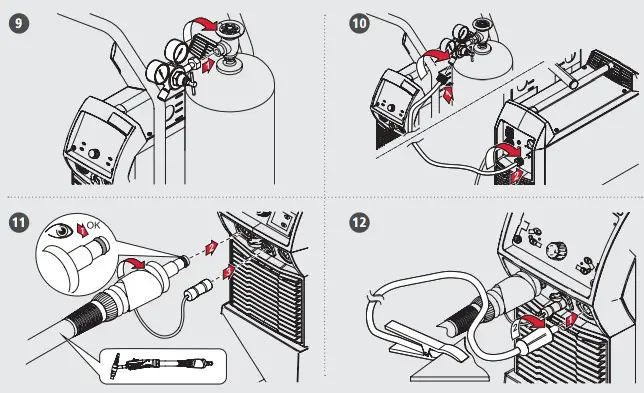 9

1

10

1

2

11

1 OK

2

3

12

2

1