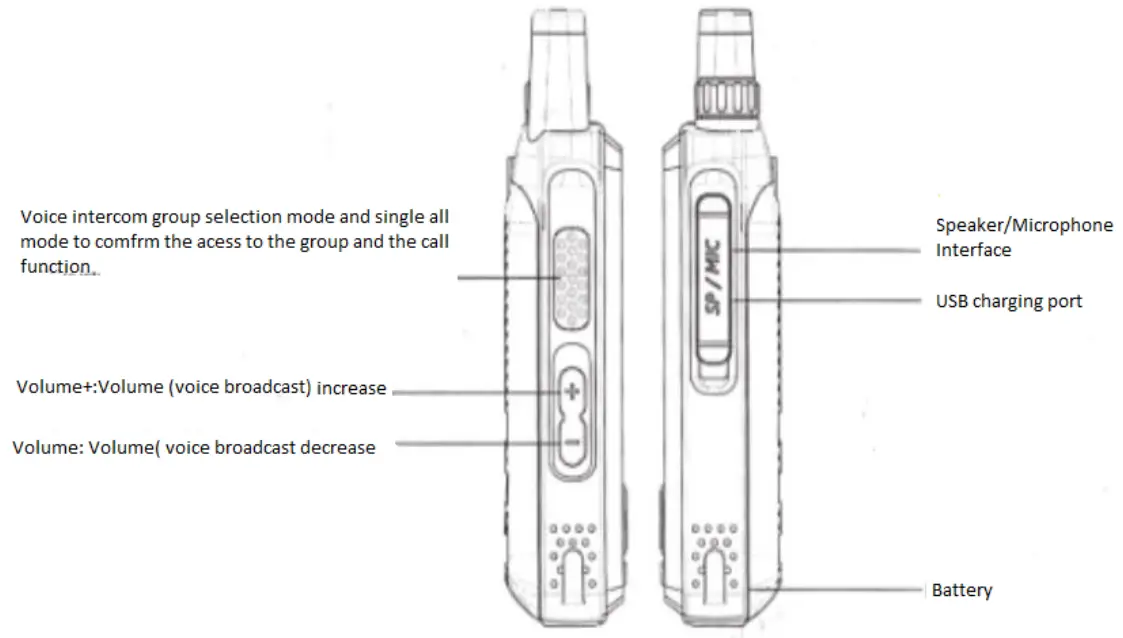 Voice intercom group selection mode and single all mode to comfrm the acess to the group and the call function.

Volume+:Volume (voice broadcast) increase

Volume: Volume( voice broadcast decrease

+

−

SP / MIC

Speaker/Microphone Interface

USB charging port

Battery