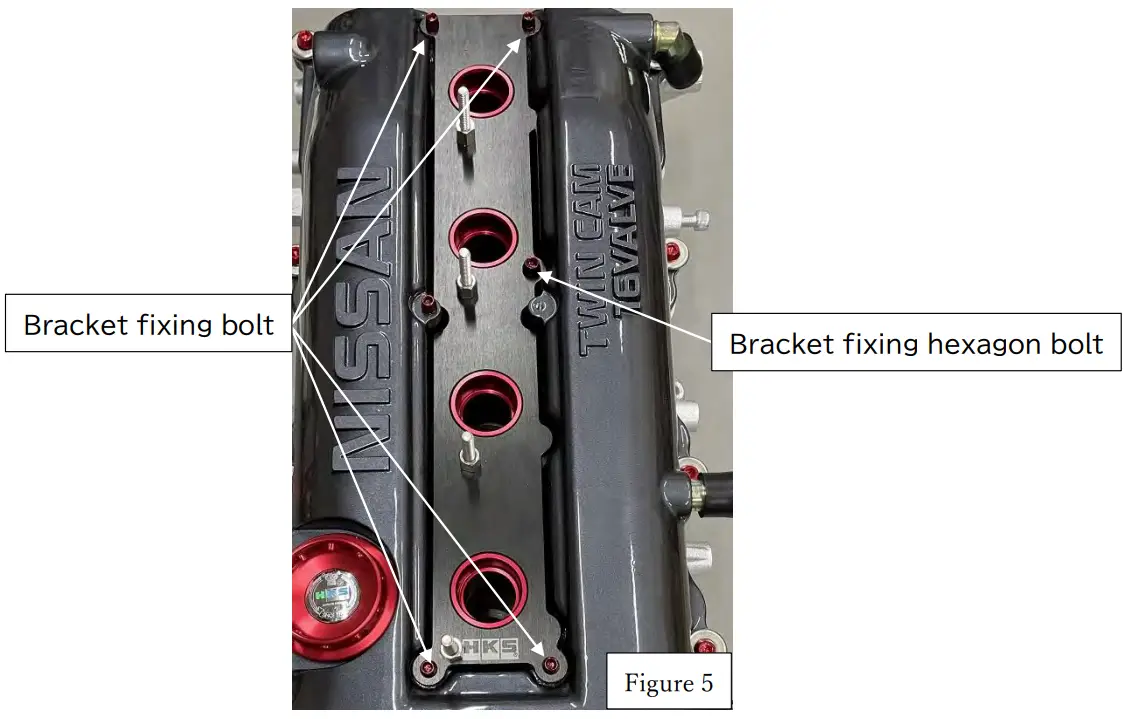 Bracket fixing bolt

NISSAN

TWIN CAM 16VALVE

Bracket fixing hexagon bolt

HKS

HKS

Figure 5