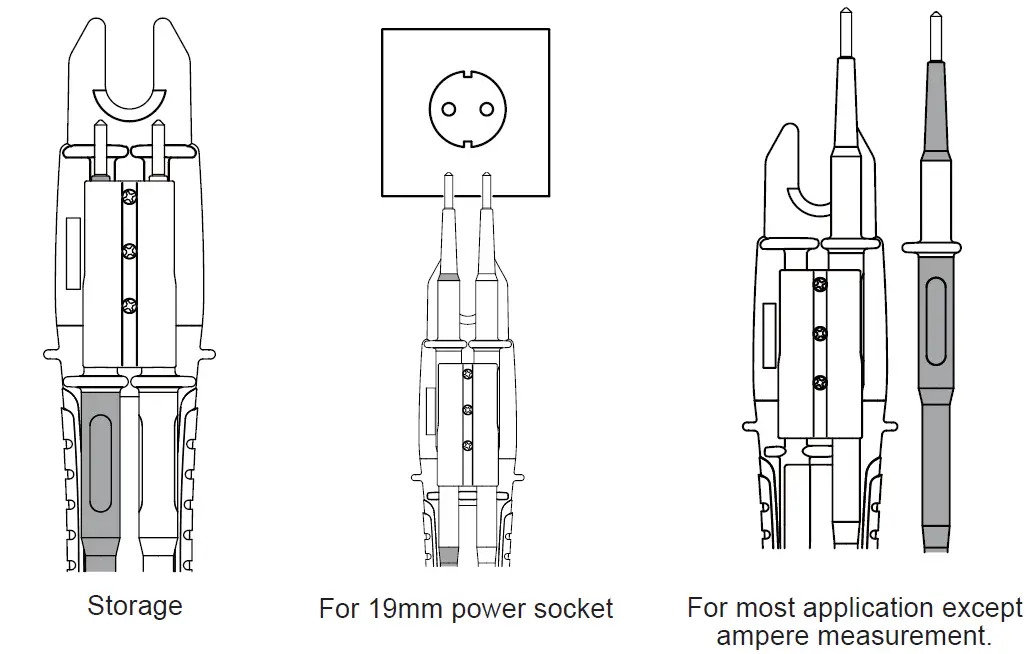 Storage

For 19mm power socket

For most application except ampere measurement.