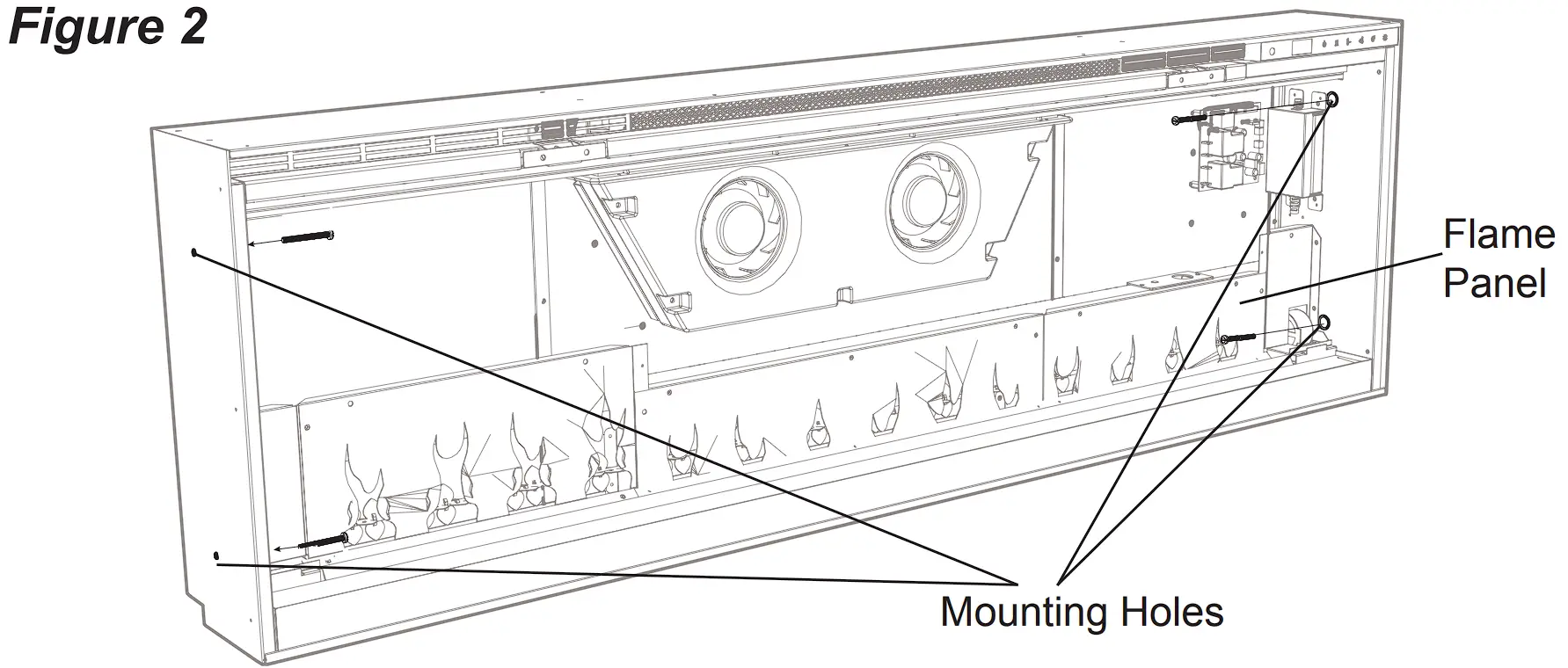 Figure 2

Flame Panel

Mounting Holes