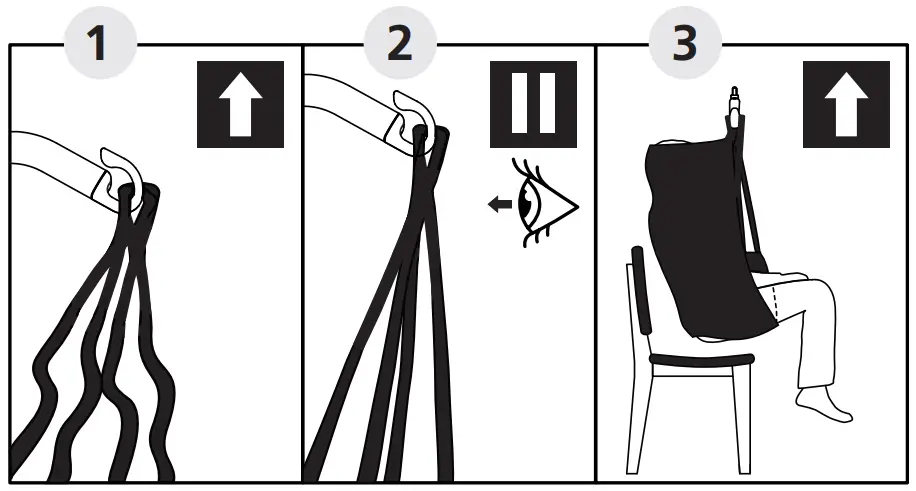 1

2

3