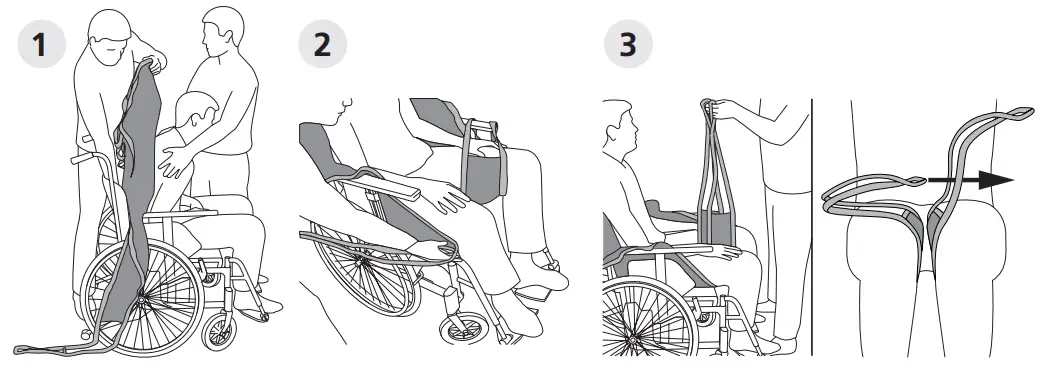 1

2

3