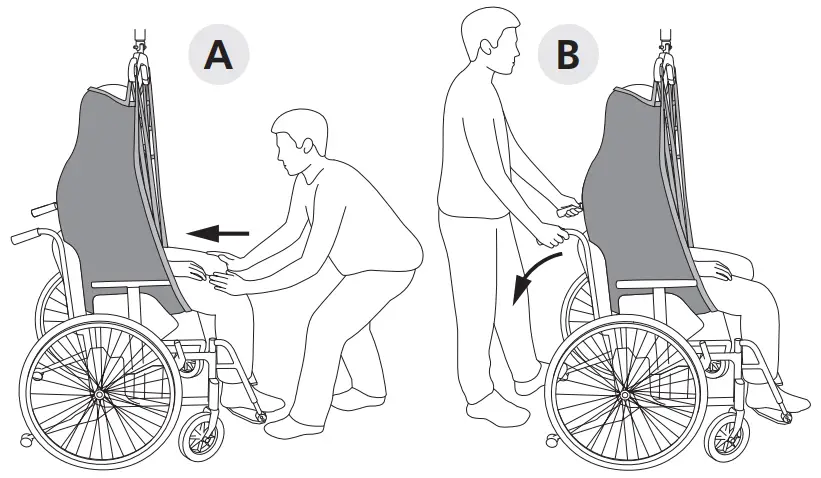 A

B