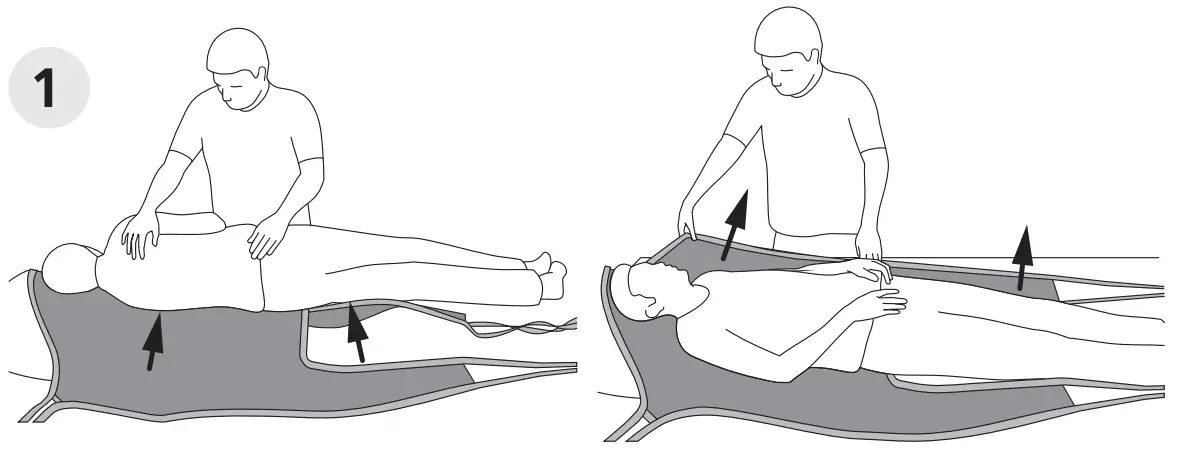 1