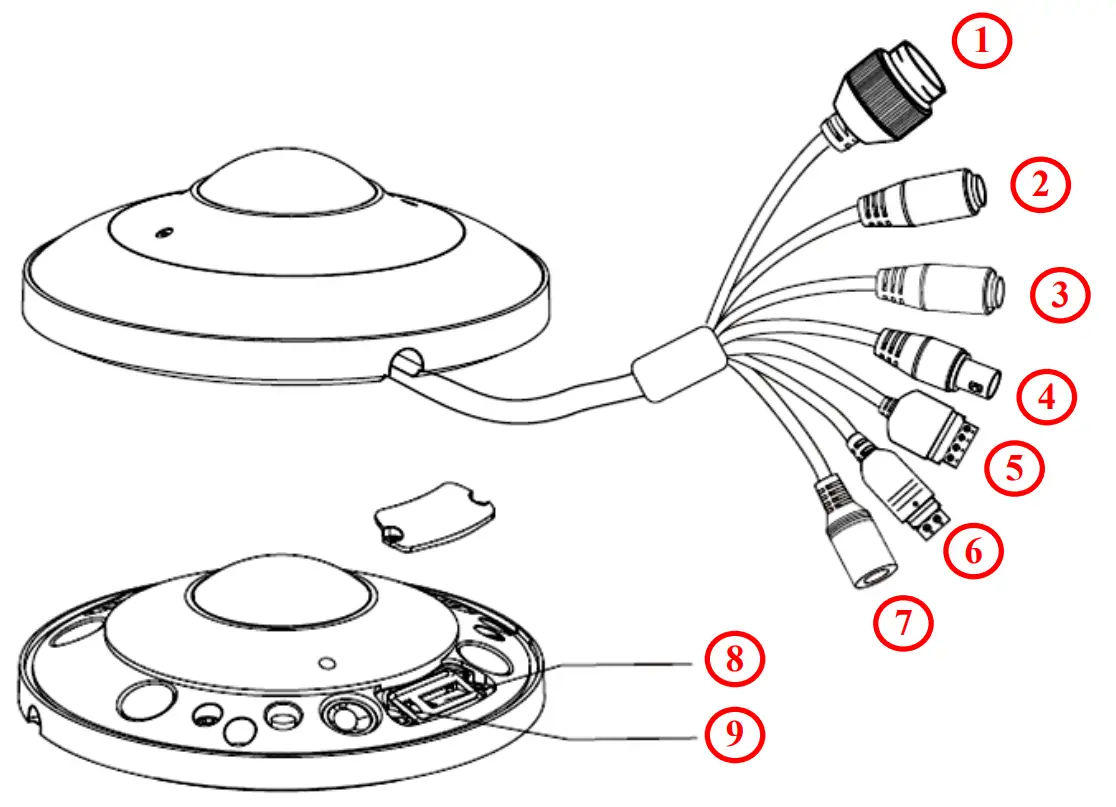 1
2
3
4
5
6
7
8
9