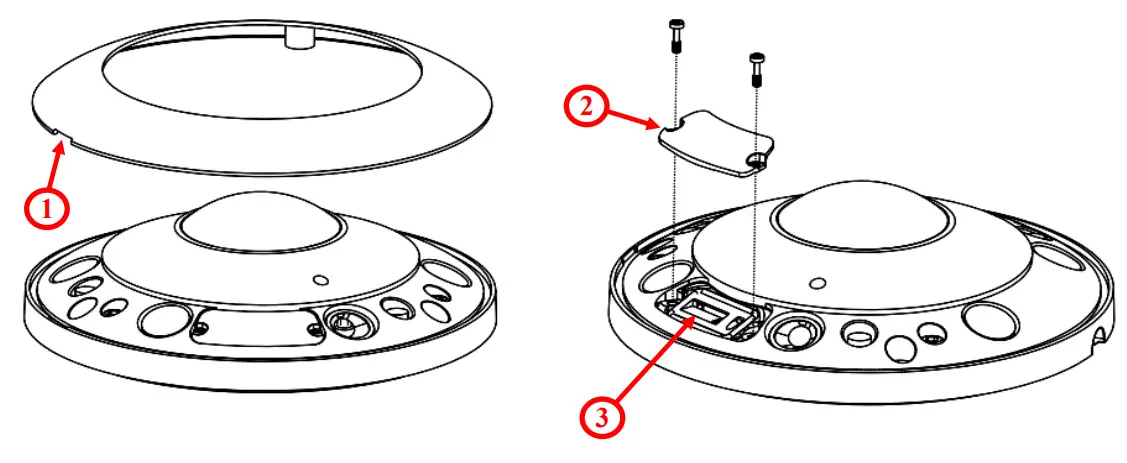 1
2
3