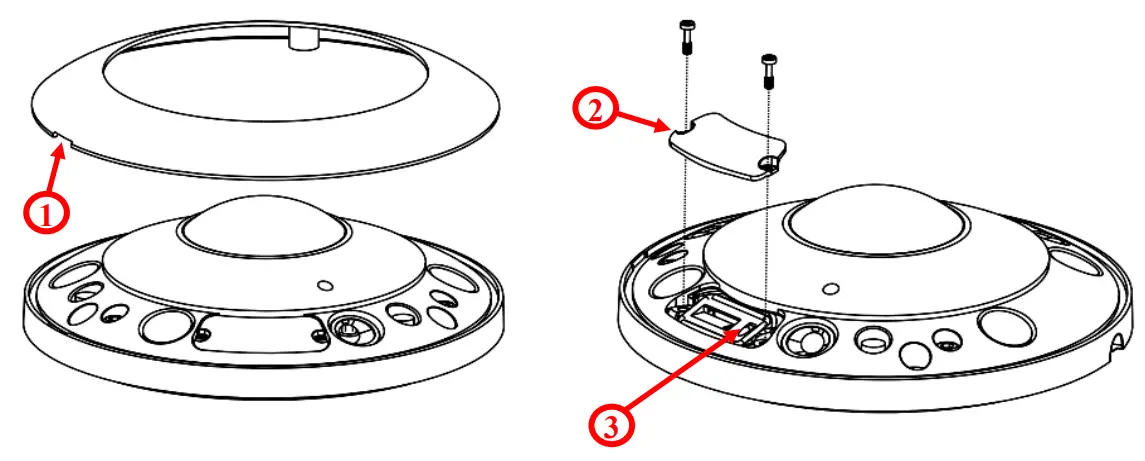 1
2
3