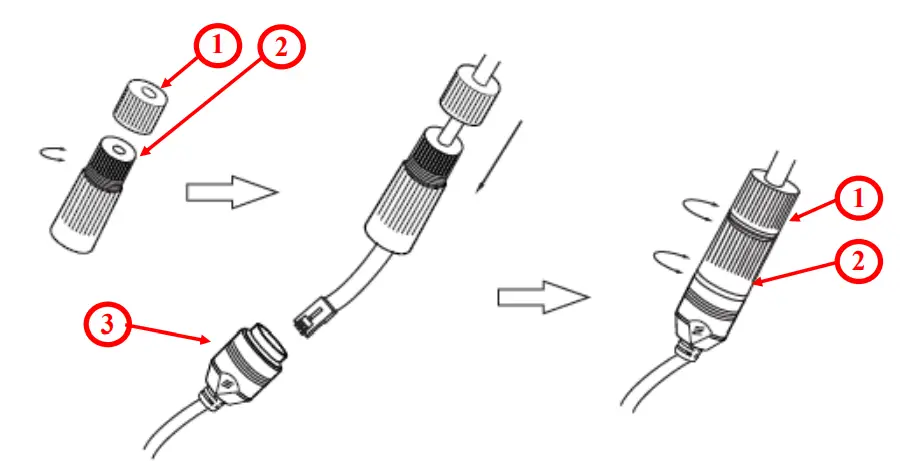 1
2
3
1
2