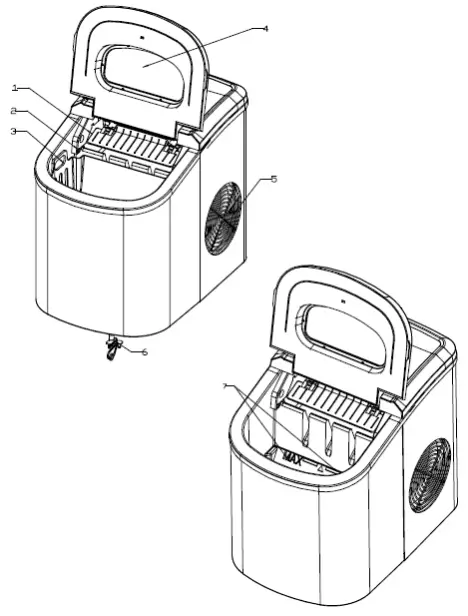 4
1
2
3
5
6
7
MAX