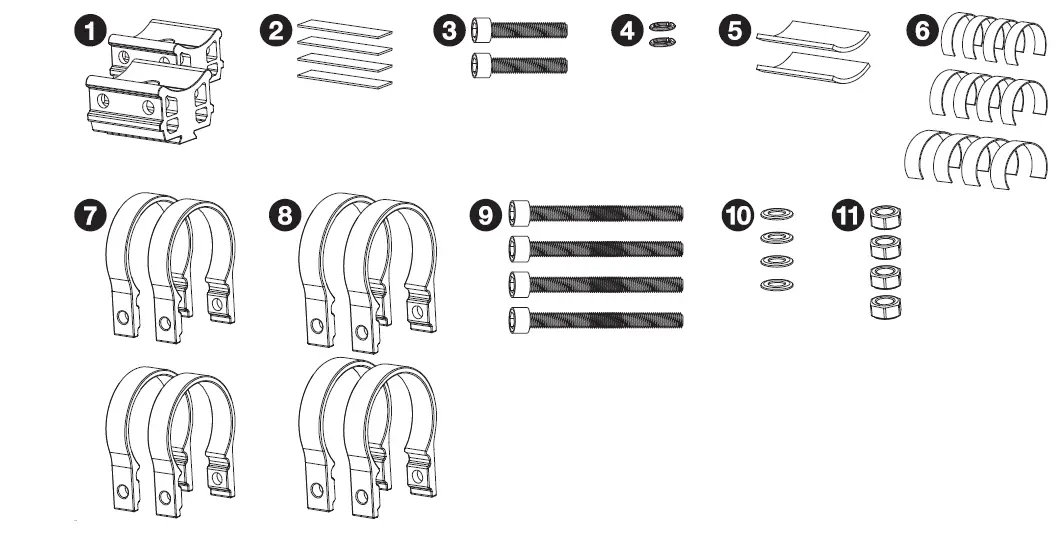 1 2 3 4 5 6
7 8 9 10 11