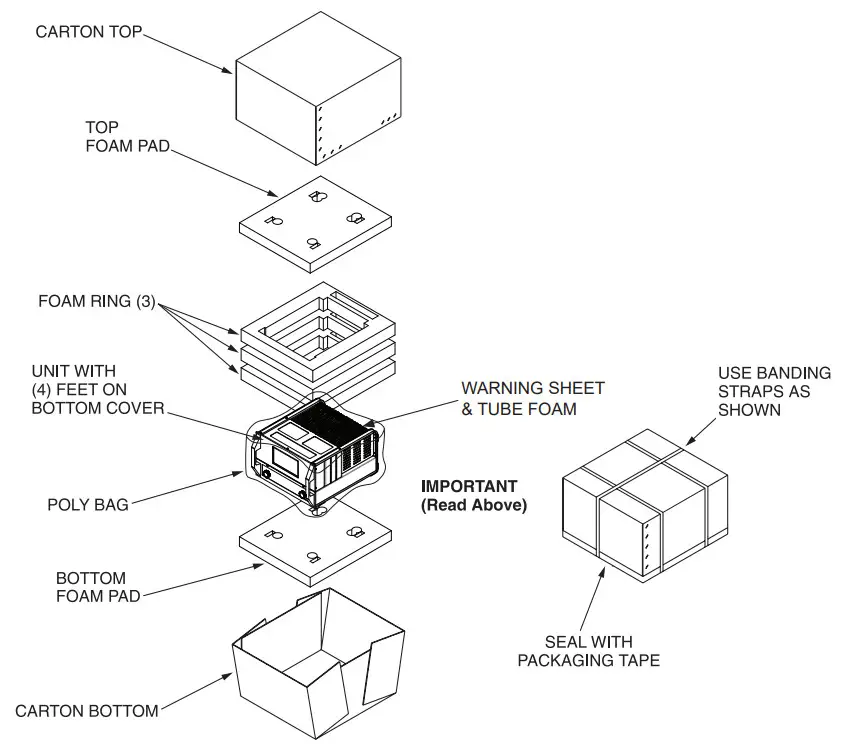 CARTON TOP

TOP
FOAM PAD

FOAM RING (3)

UNIT WITH
(4) FEET ON
BOTTOM COVER

WARNING SHEET
& TUBE FOAM

USE BANDING
STRAPS AS
SHOWN

POLY BAG

IMPORTANT
(Read Above)

BOTTOM
FOAM PAD

SEAL WITH
PACKAGING TAPE

CARTON BOTTOM