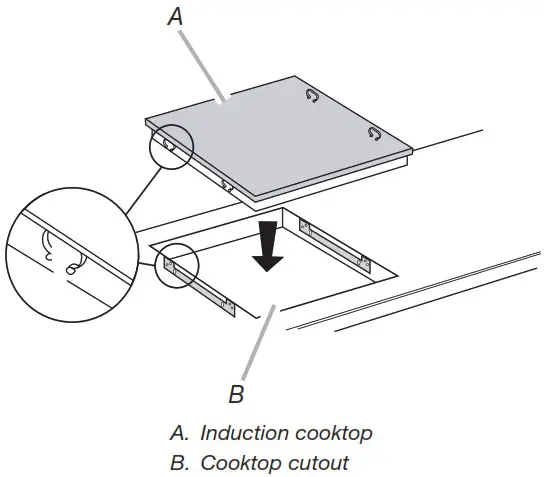 A

B

A. Induction cooktop
B. Cooktop cutout