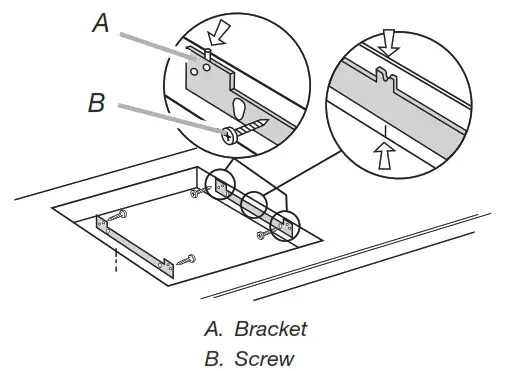 A

B

A. Bracket
B. Screw