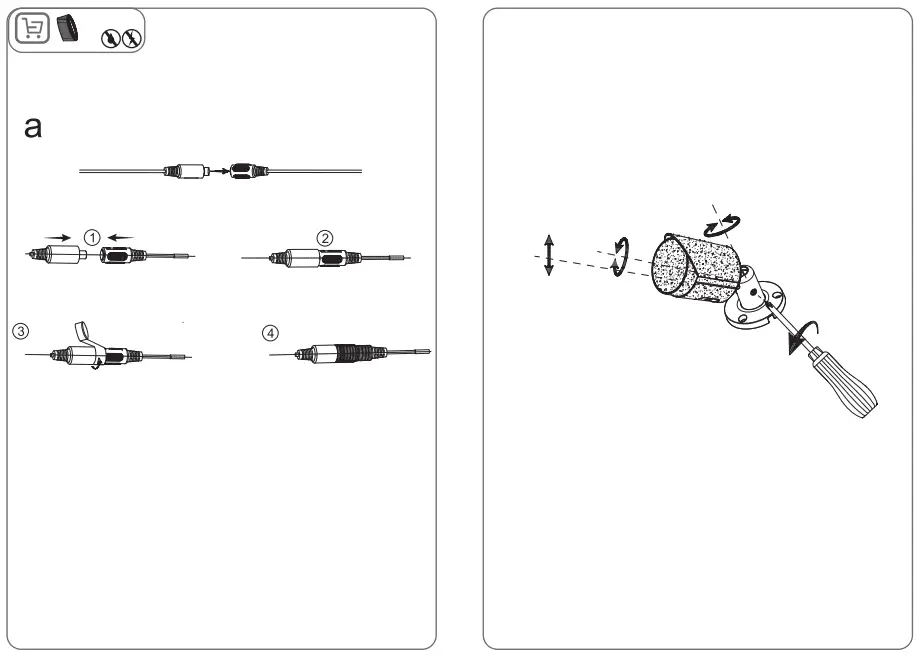 a

①

②

③

④