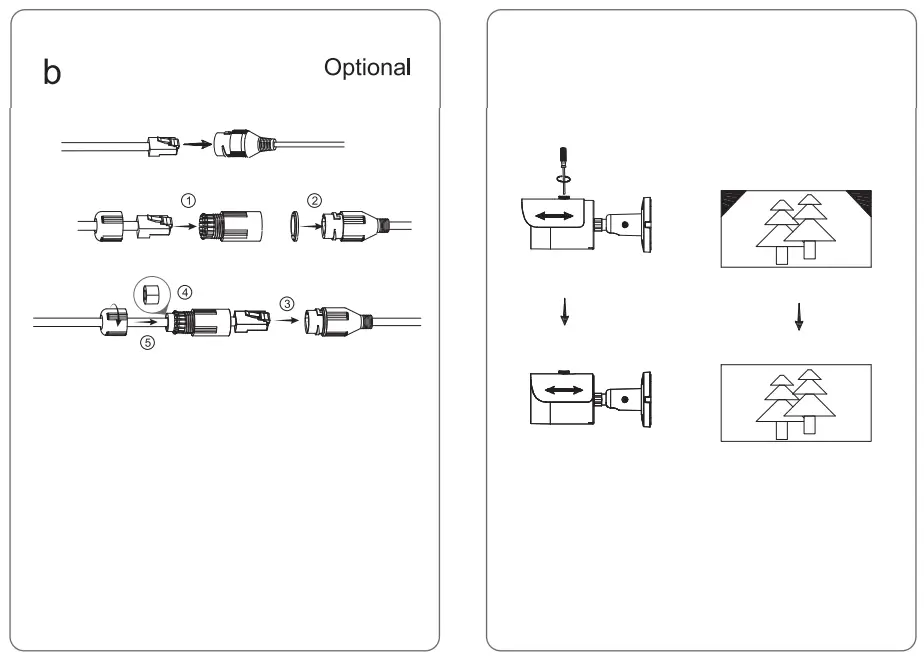 b

Optional

①

②

④

③

⑤