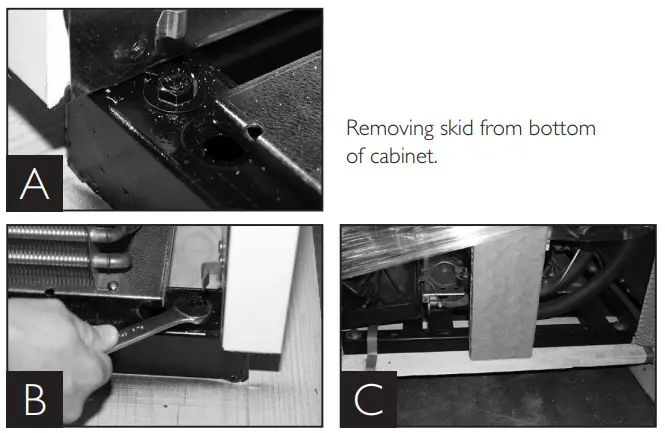 A

Removing skid from bottom of cabinet.

B

C