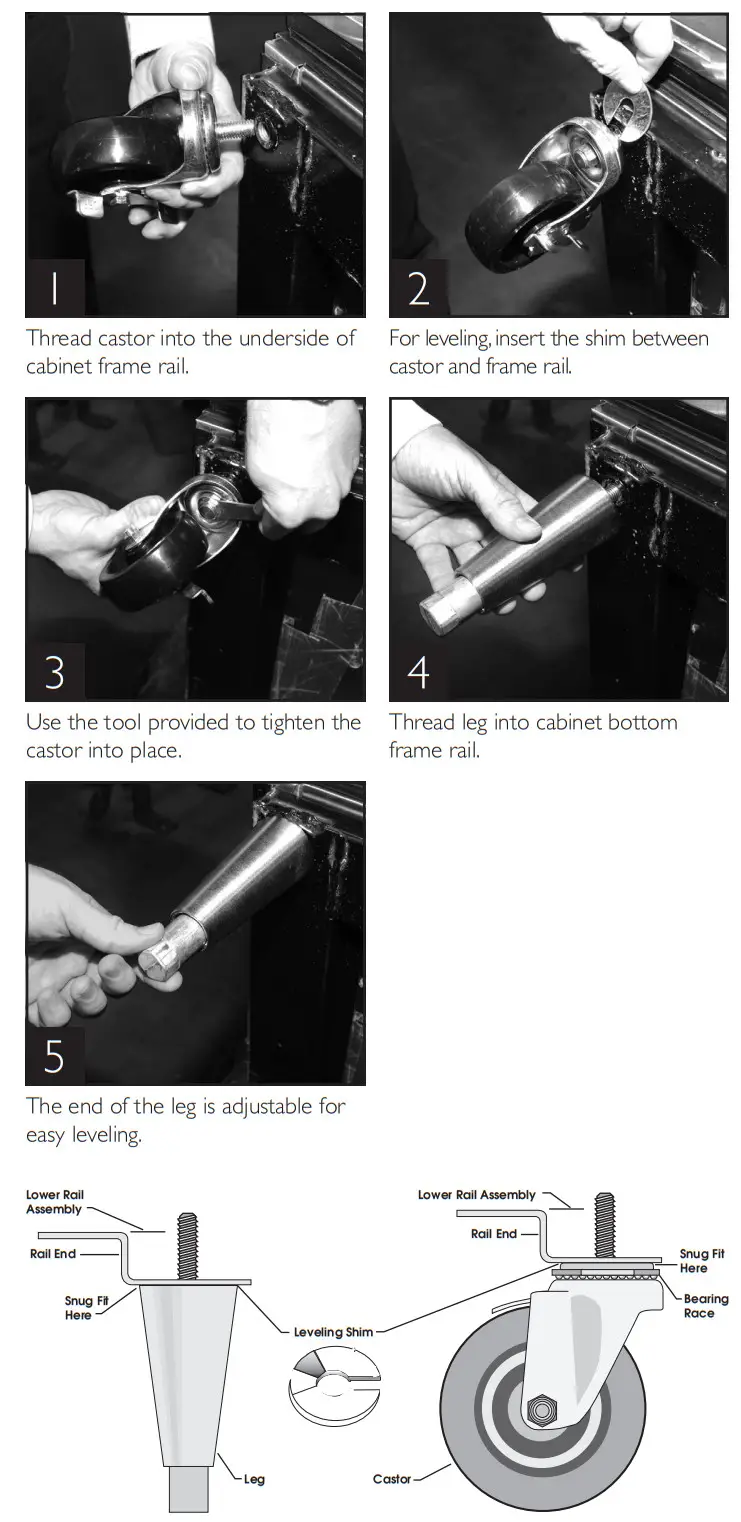 1

Thread castor into the underside of cabinet frame rail.

2

For leveling, insert the shim between castor and frame rail.

3

Use the tool provided to tighten the castor into place.

4

Thread leg into cabinet bottom frame rail.

5

The end of the leg is adjustable for easy leveling.

Lower Rail Assembly

Rail End

Snug Fit Here

Leveling Shim

Leg

Lower Rail Assembly

Rail End

Snug Fit Here

Bearing Race

Castor