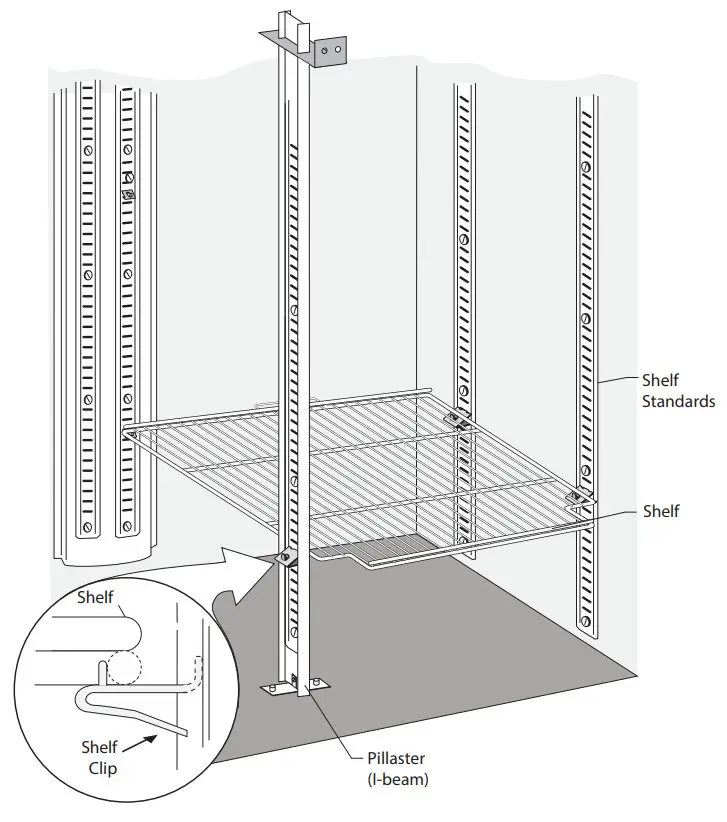 Shelf Standards

Shelf

Shelf

Shelf Clip

Pillaster (I-beam)