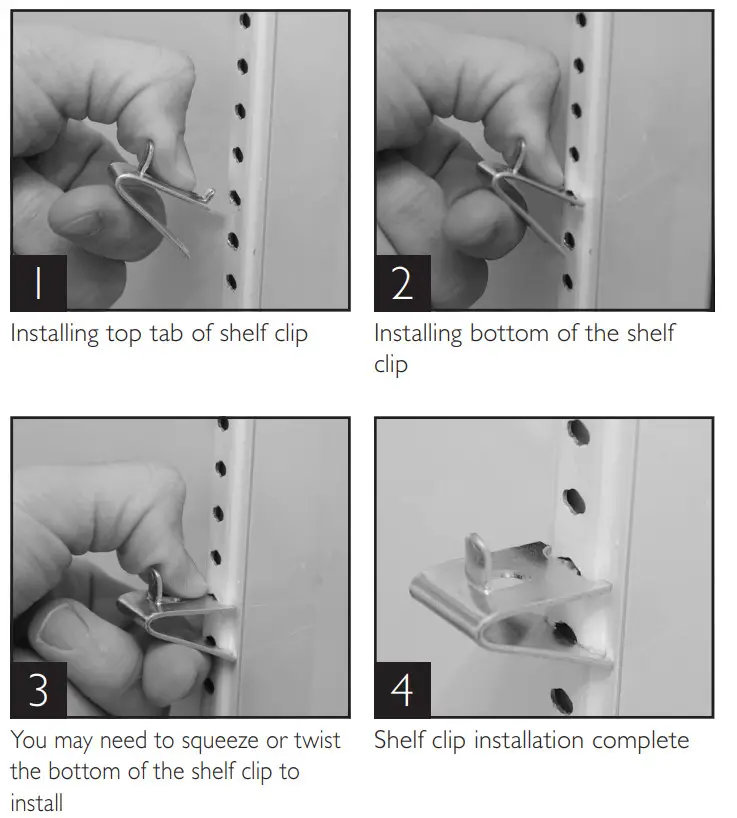 1

Installing top tab of shelf clip

2

Installing bottom of the shelf clip

3

You may need to squeeze or twist the bottom of the shelf clip to install

4

Shelf clip installation complete